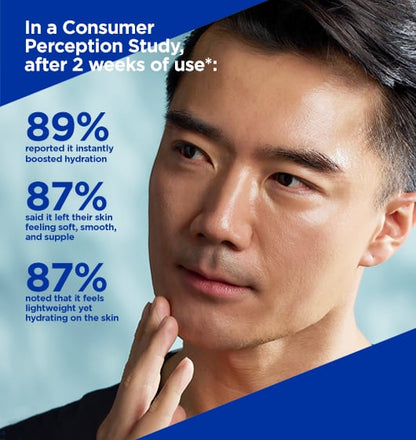 In a Consumer Perception Study, after 2 weeks of use*:

89%
reported it instantly boosted hydration

87%
said it left their skin feeling soft, smooth, and supple

87%
noted that it feels lightweight yet hydrating on the skin