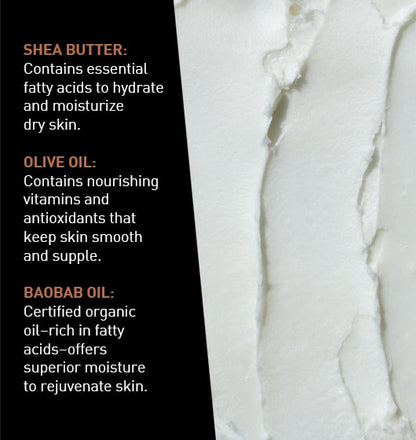 SHEA BUTTER:
Contains essential fatty acids to hydrate and moisturize dry skin.

OLIVE OIL:
Contains nourishing vitamins and antioxidants that keep skin smooth and supple.

BAOBAB OIL:
Certified organic oil–rich in fatty acids–offers superior moisture to rejuvenate skin.