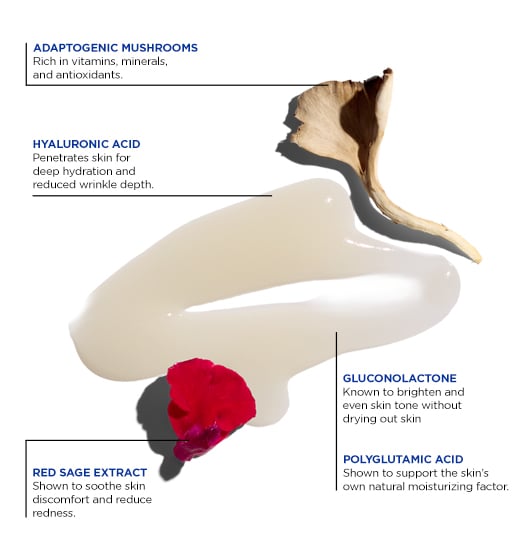 ADAPTOGENIC MUSHROOMS
Rich in vitamins, minerals, and antioxidants.

HYALURONIC ACID
Penetrates skin for deep hydration and reduced wrinkle depth.

GLUCONOLACTONE
Known to brighten and even skin tone without drying out skin

POLYGLUTAMIC ACID
Shown to support the skin's own natural moisturizing factor.

RED SAGE EXTRACT
Shown to soothe skin discomfort and reduce redness.